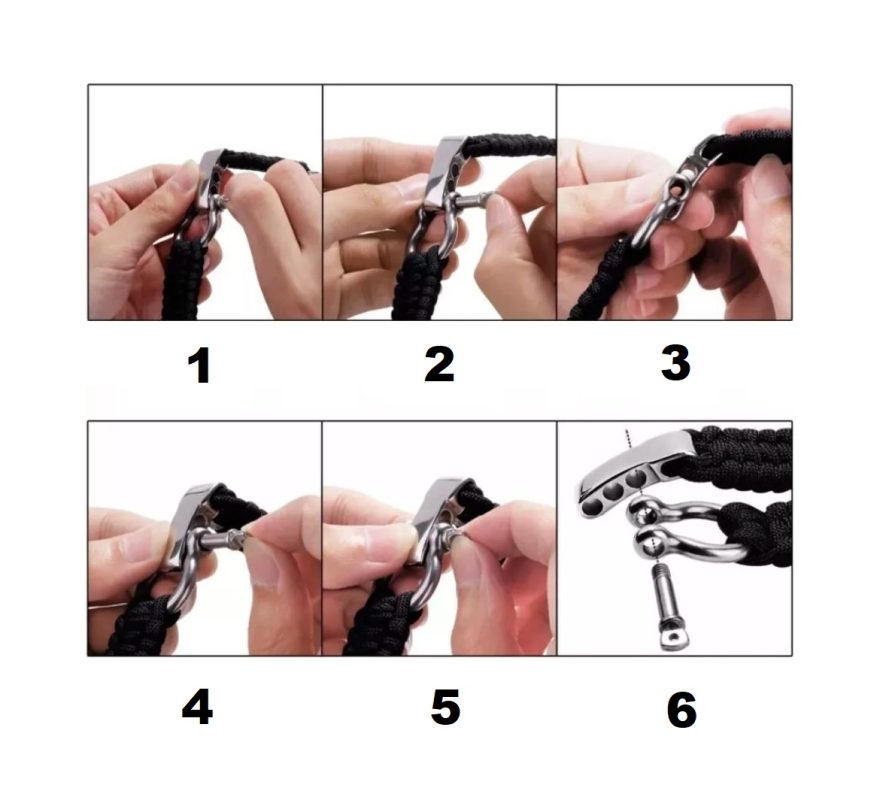 1

2

3

4

5

6