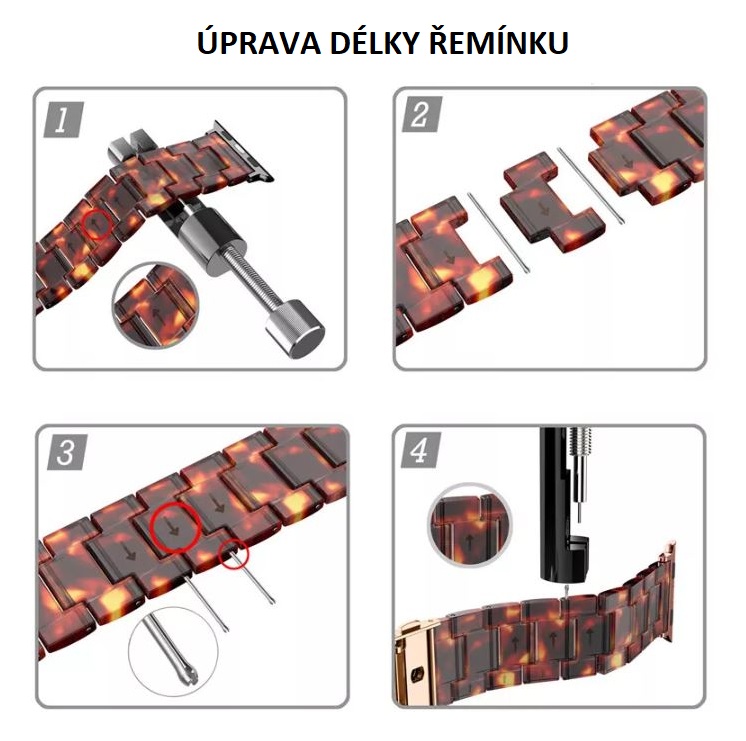 ÚPRAVA DÉLKY ŘEMÍNKU

1

2

3

4