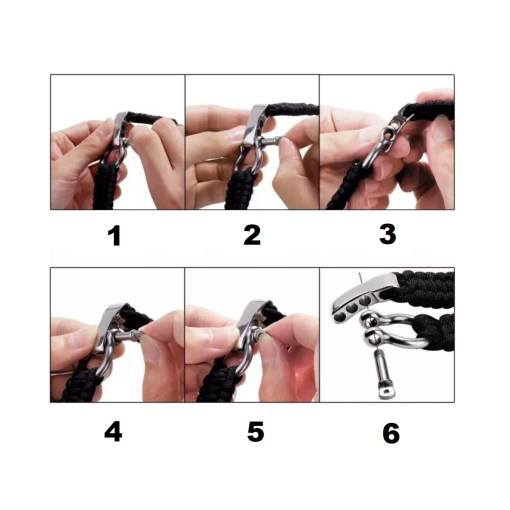 1

2

3

4

5

6