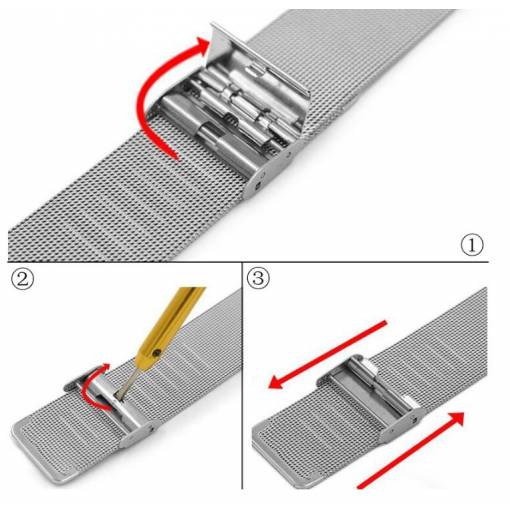 ①

②

③